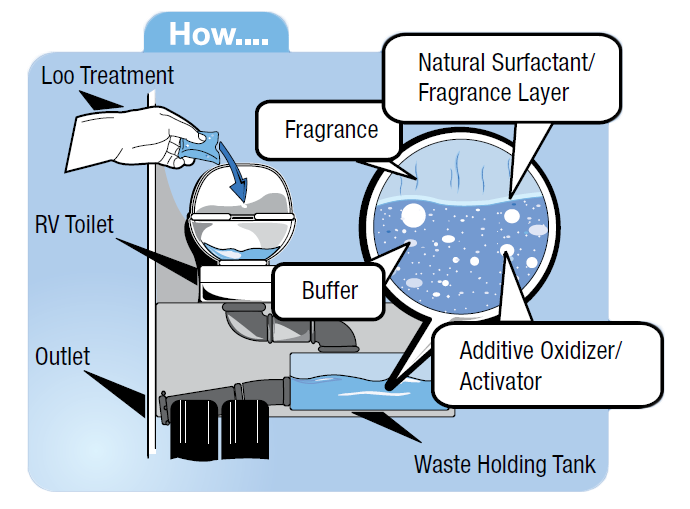 How....

Loo Treatment

Natural Surfactant/ Fragrance Layer

Fragrance

RV Toilet

Buffer

Outlet

Additive Oxidizer/ Activator

Waste Holding Tank